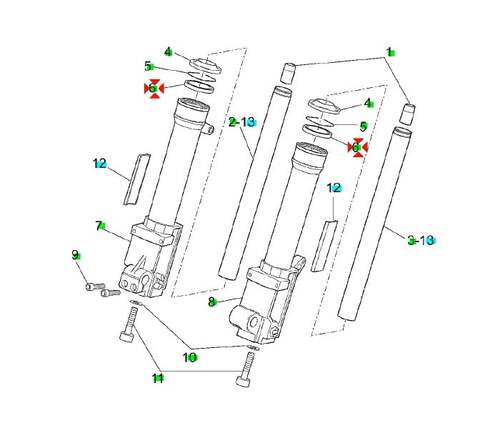 4
5
6
1
2-13
4
5
6
12
12
7
3-13
9
8
10
11